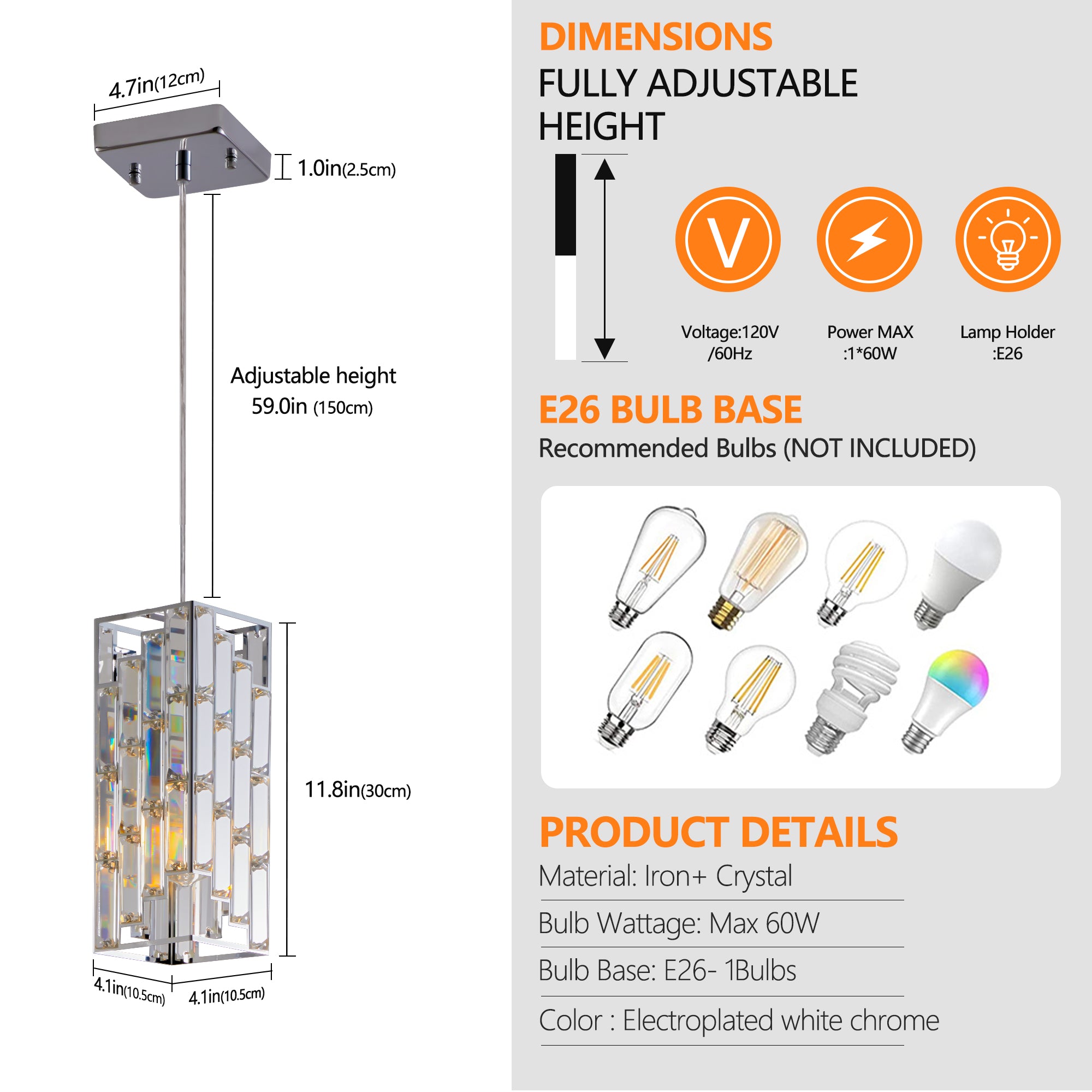 4.7in(12cm)

1.0in(2.5cm)

Adjustable height
59.0in (150cm)

11.8in(30cm)

4.1in(10.5cm)

4.1in(10.5cm)

DIMENSIONS
FULLY ADJUSTABLE HEIGHT

V

Voltage:120V /60Hz

Power MAX :1*60W

Lamp Holder :E26

E26 BULB BASE
Recommended Bulbs (NOT INCLUDED)

PRODUCT DETAILS
Material: Iron+ Crystal

Bulb Wattage: Max 60W

Bulb Base: E26- 1Bulbs

Color : Electroplated white chrome